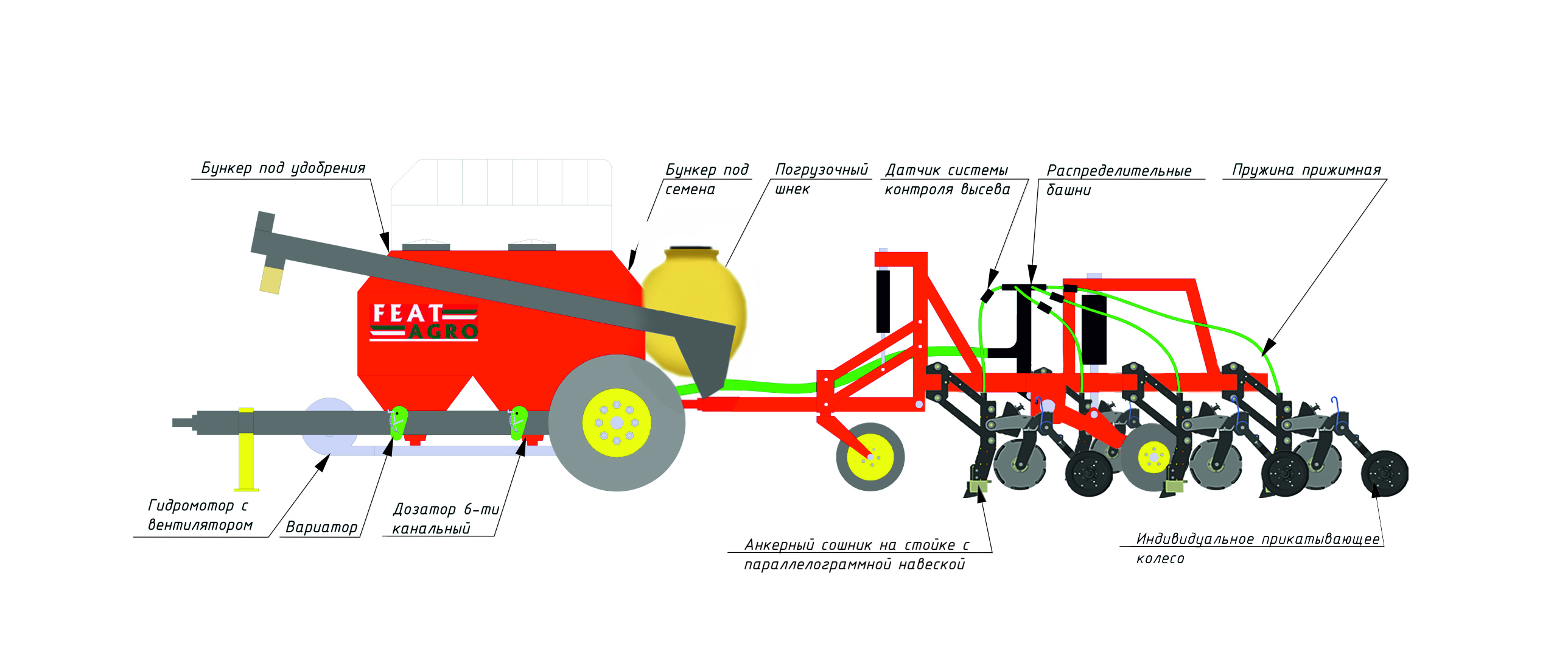 Бункер под удобрения

Бункер под семена

Погрузочный шнек

Датчик системы контроля высева

Распределительные башни

Пружина прижимная

FEAT AGRO

Гидромотор с вентилятором

Вариатор

Дозатор 6-ти канальный

Анкерный сошник на стойке с параллелограммной навеской

Индивидуальное прикатывающее колесо